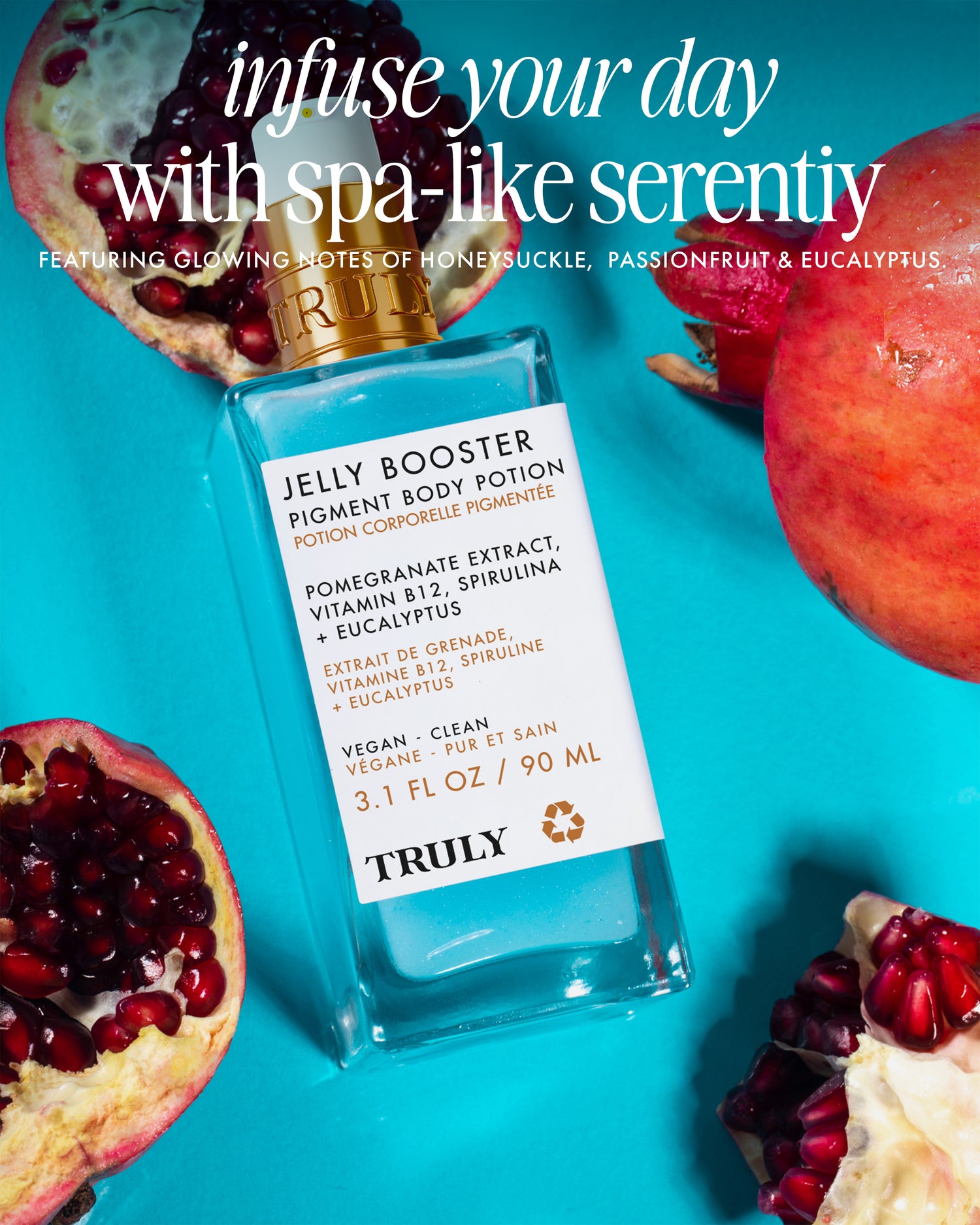 infuse your day with spa-like serentiy

FEATURING GLOWING NOTES OF HONEYSUCKLE, PASSIONFRUIT & EUCALYPTUS.

TRULY

JELLY BOOSTER
PIGMENT BODY POTION
POTION CORPORELLE PIGMENTÉE

POMEGRANATE EXTRACT, VITAMIN B12, SPIRULINA + EUCALYPTUS

EXTRAIT DE GRENADE, VITAMINE B12, SPIRULINE + EUCALYPTUS

VEGAN - CLEAN
VÉGANE - PUR ET SAIN
3.1 FL OZ / 90 ML

TRULY