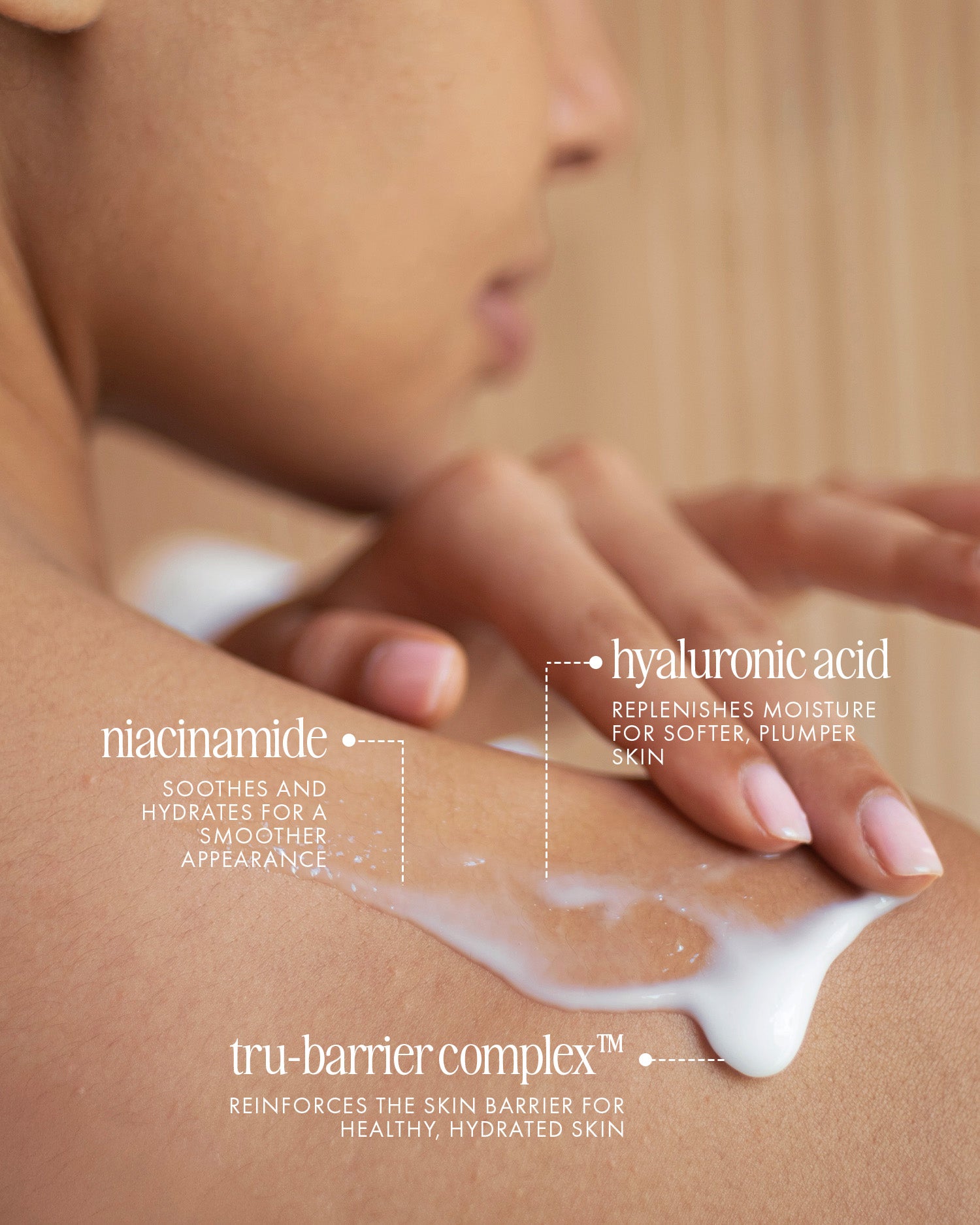 hyaluronic acid

REPLENISHES MOISTURE FOR SOFTER, PLUMPER SKIN

niacinamide

SOOTHES AND HYDRATES FOR A SMOOTHER APPEARANCE

tru-barrier complex™

REINFORCES THE SKIN BARRIER FOR HEALTHY, HYDRATED SKIN