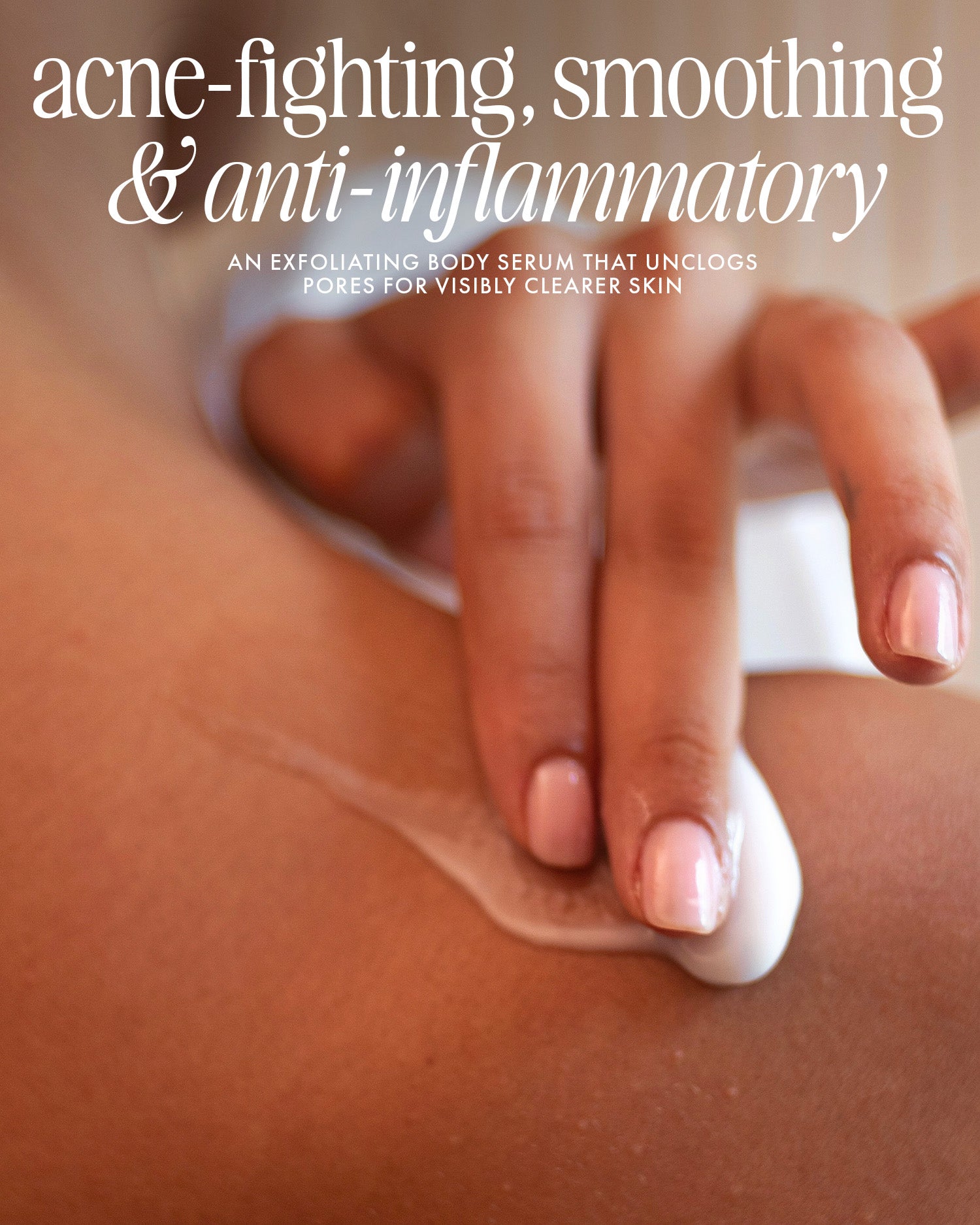 acne-fighting, smoothing & anti-inflammatory

AN EXFOLIATING BODY SERUM THAT UNCLOGS PORES FOR VISIBLY CLEARER SKIN