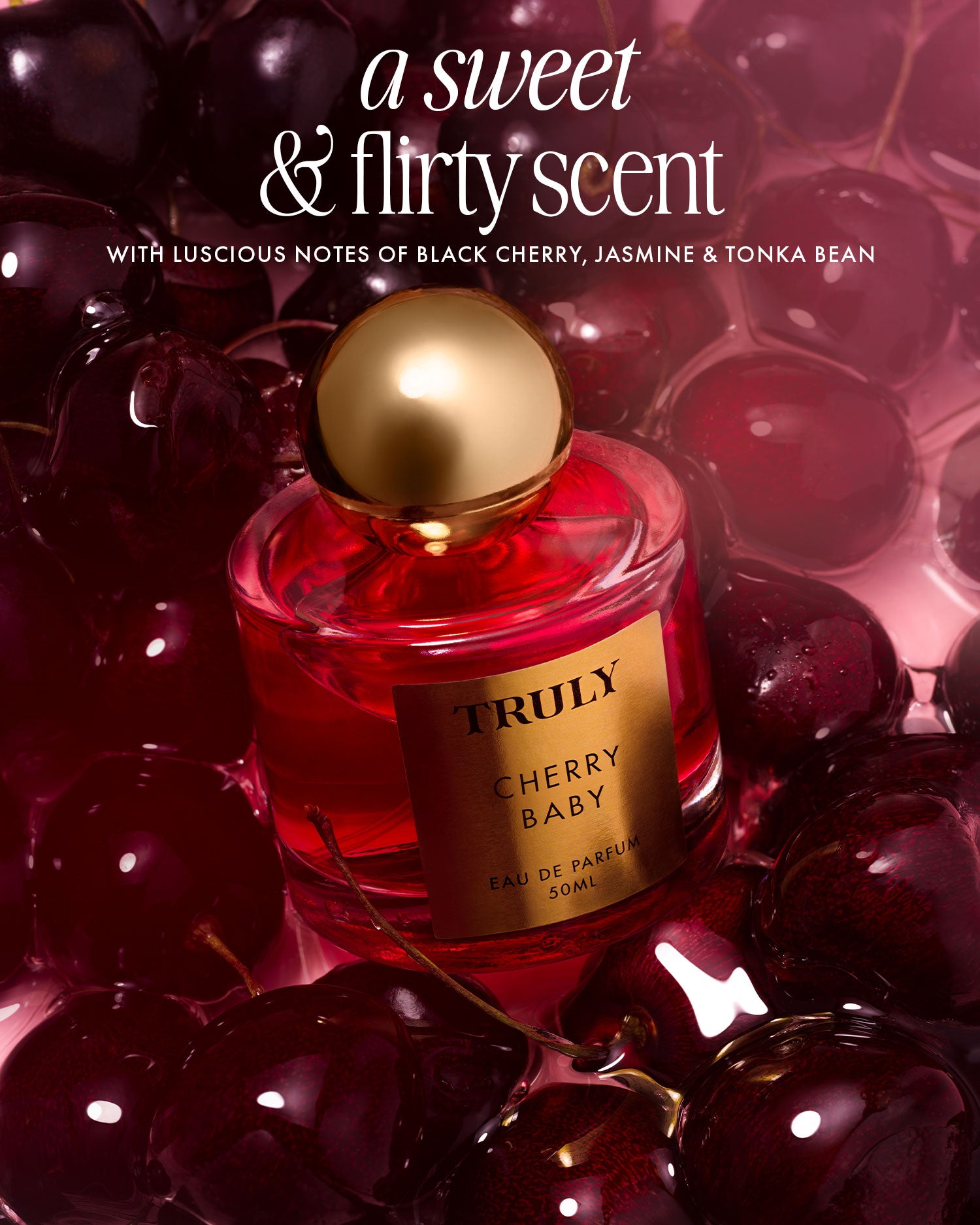 a sweet
& flirty scent

WITH LUSCIOUS NOTES OF BLACK CHERRY, JASMINE & TONKA BEAN

TRULY

CHERRY BABY

EAU DE PARFUM
50ML