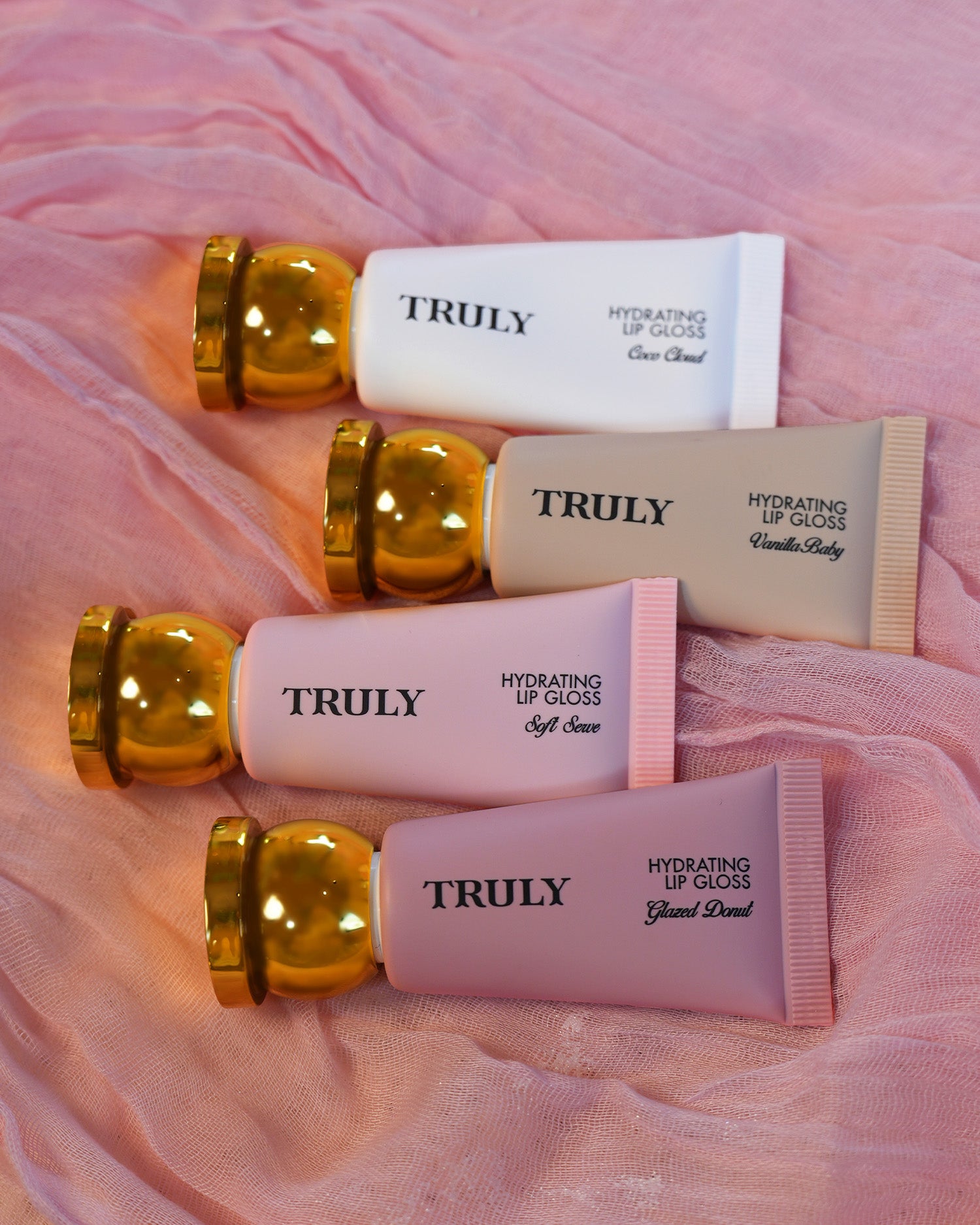 TRULY
HYDRATING LIP GLOSS
Coco Cloud

TRULY
HYDRATING LIP GLOSS
Vanilla Baby

TRULY
HYDRATING LIP GLOSS
Soft Serve

TRULY
HYDRATING LIP GLOSS
Glazed Donut